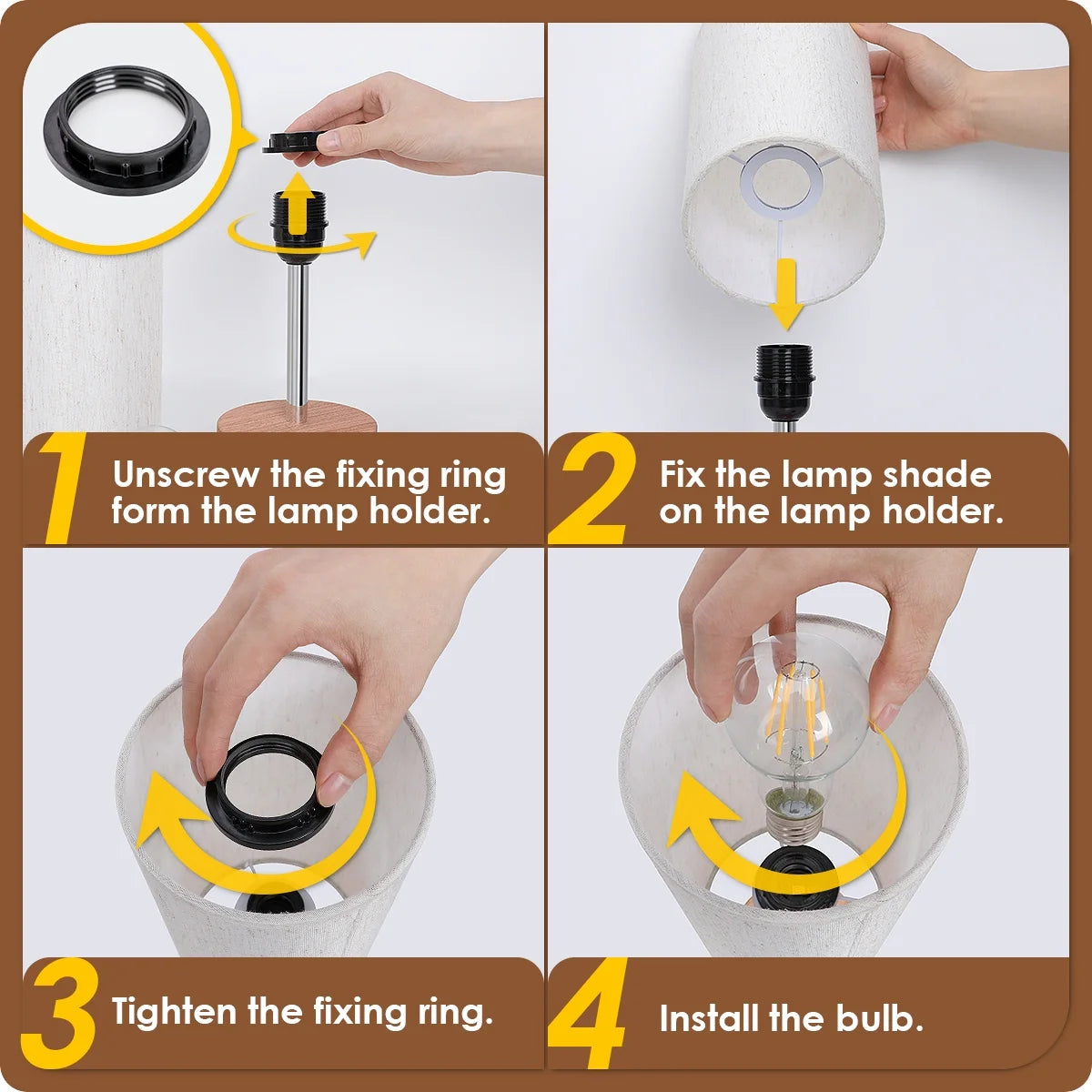 1 Unscrew the fixing ring form the lamp holder.

2 Fix the lamp shade on the lamp holder.

3 Tighten the fixing ring.

4 Install the bulb.