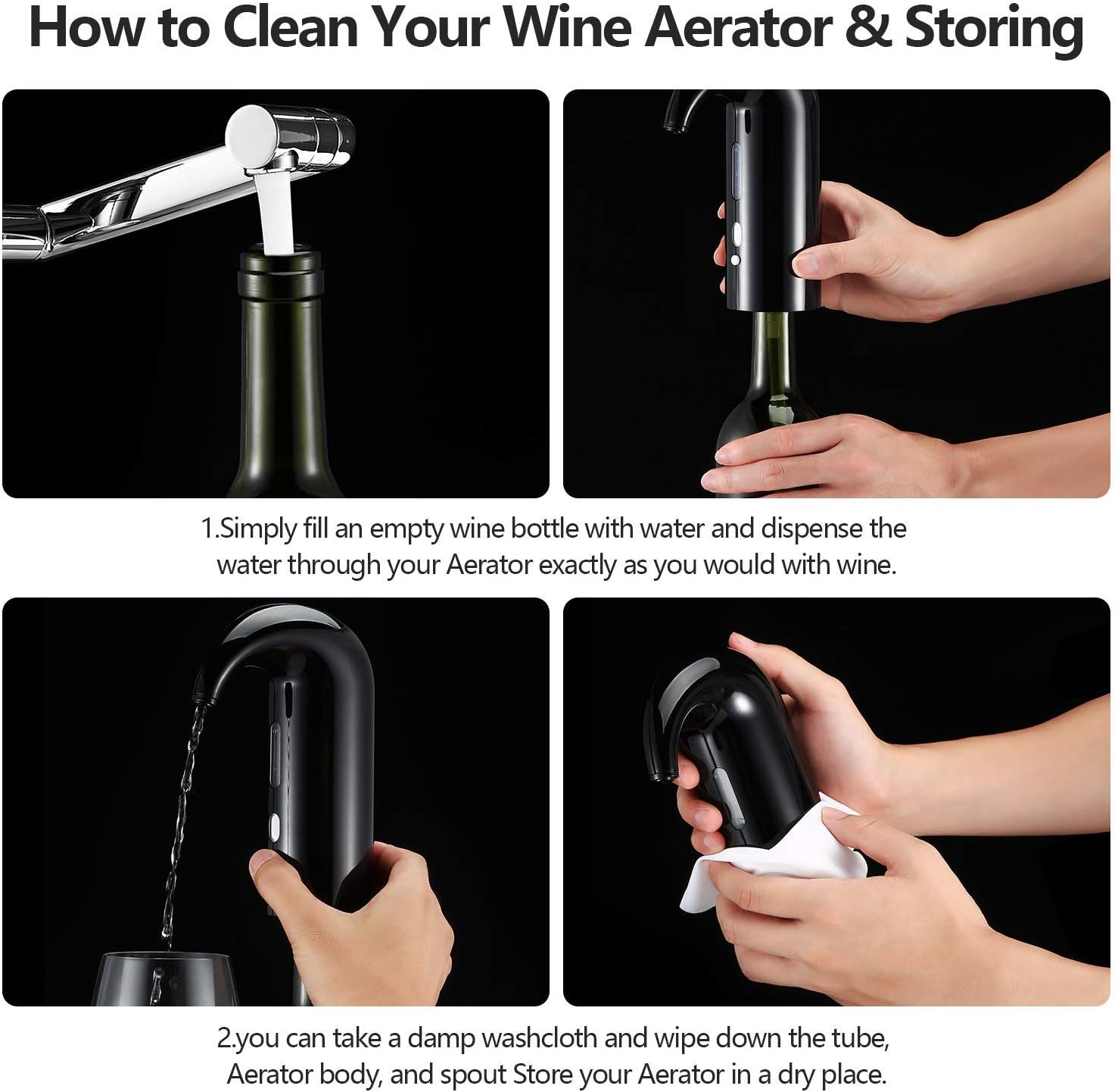 How to Clean Your Wine Aerator & Storing

1.Simply fill an empty wine bottle with water and dispense the water through your Aerator exactly as you would with wine.

2.you can take a damp washcloth and wipe down the tube, Aerator body, and spout Store your Aerator in a dry place.